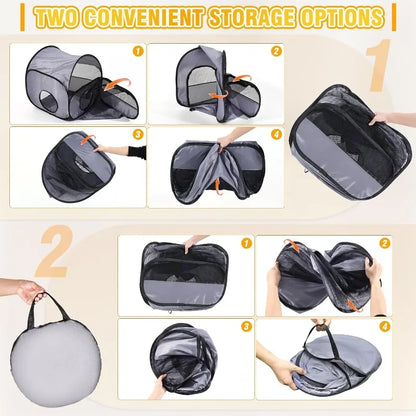 TWO CONVENIENT STORAGE OPTIONS

1

1

2

3

4

2

1

2

3

4